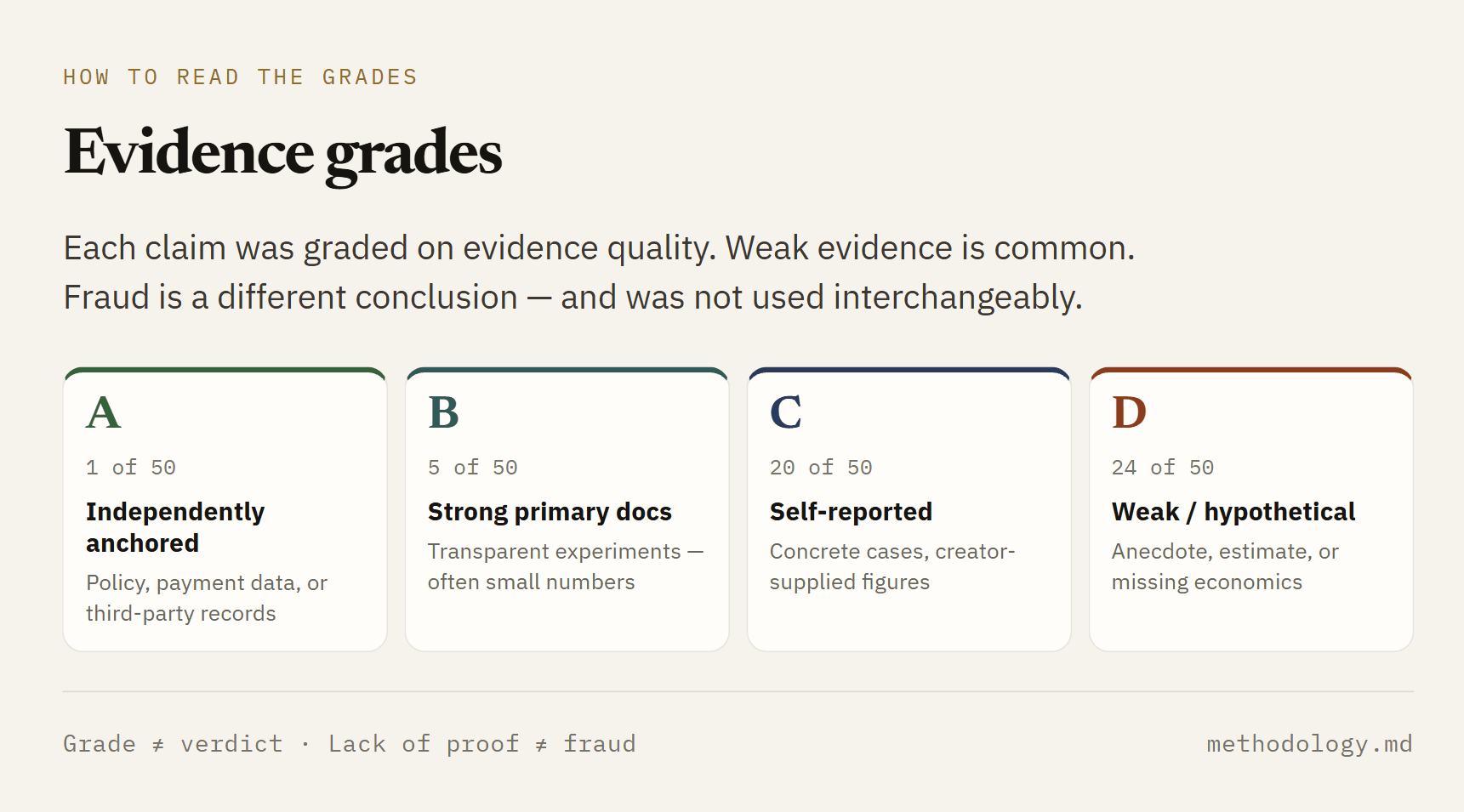 HOW TO READ THE GRADES

Evidence grades

Each claim was graded on evidence quality. Weak evidence is common. Fraud is a different conclusion — and was not used interchangeably.

A

1 of 50

Independently anchored

Policy, payment data, or third-party records

B

5 of 50

Strong primary docs

Transparent experiments — often small numbers

C

20 of 50

Self-reported

Concrete cases, creator-supplied figures

D

24 of 50

Weak / hypothetical

Anecdote, estimate, or missing economics

Grade ≠ verdict · Lack of proof ≠ fraud

methodology.md